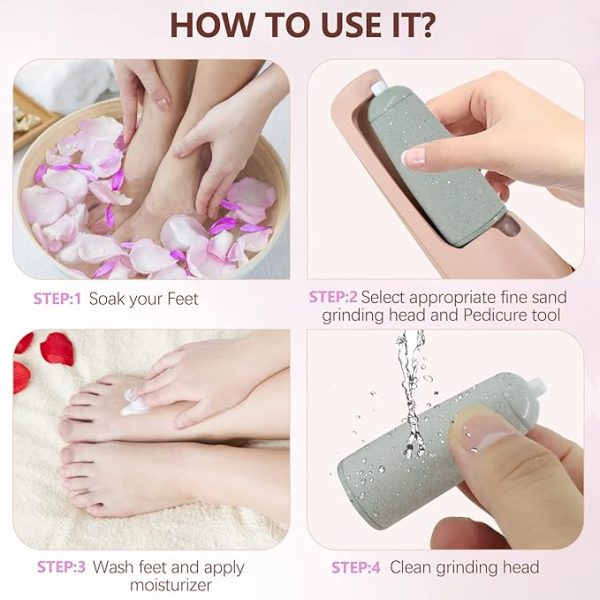 HOW TO USE IT?

STEP:1 Soak your Feet

STEP:2 Select appropriate fine sand grinding head and Pedicure tool

STEP:3 Wash feet and apply moisturizer

STEP:4 Clean grinding head