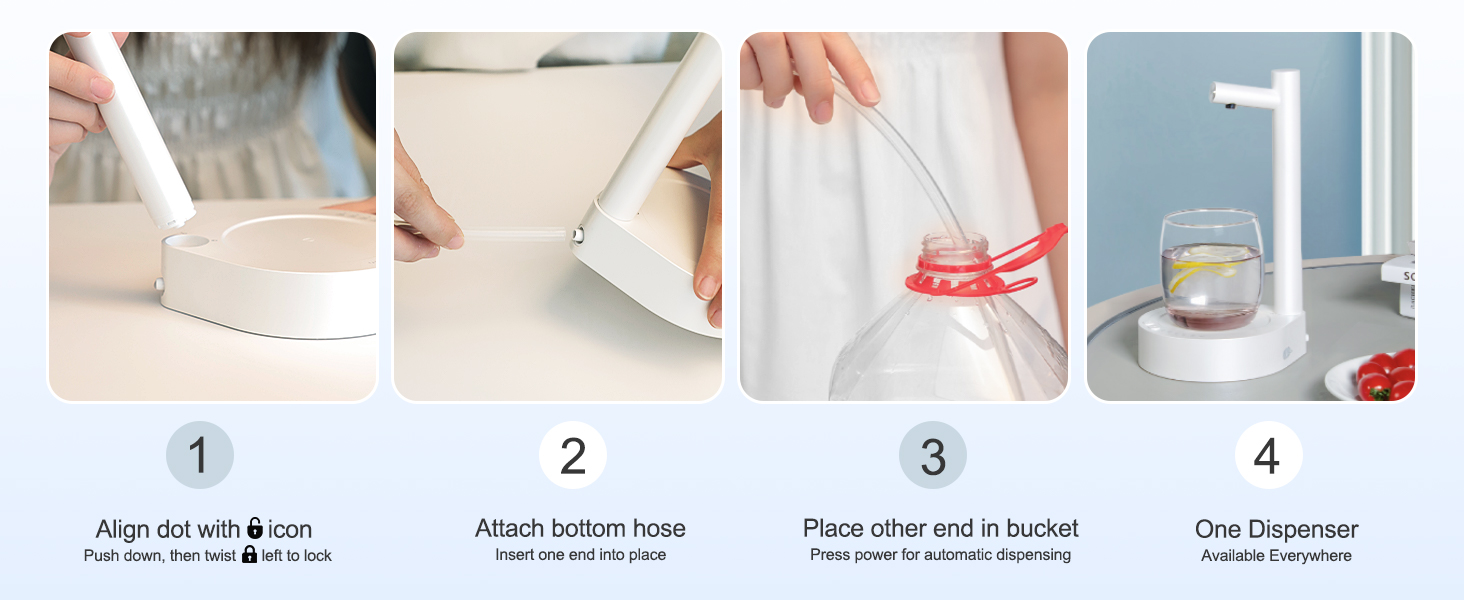 1

Align dot with icon
Push down, then twist left to lock

2

Attach bottom hose
Insert one end into place

3

Place other end in bucket
Press power for automatic dispensing

4

One Dispenser
Available Everywhere