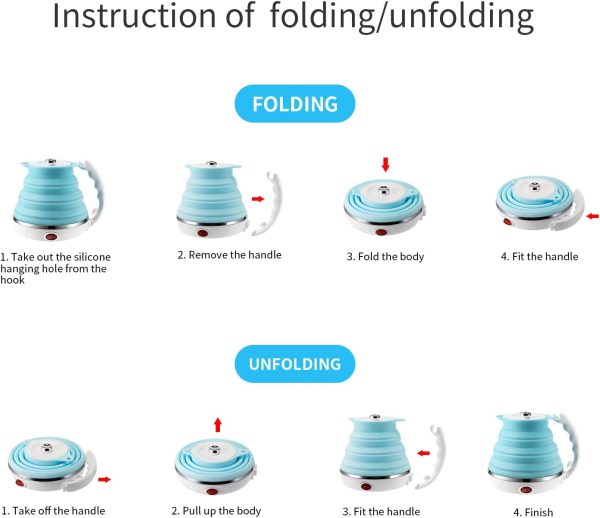 Instruction of folding/unfolding

FOLDING

1. Take out the silicone hanging hole from the hook

2. Remove the handle

3. Fold the body

4. Fit the handle

UNFOLDING

1. Take off the handle

2. Pull up the body

3. Fit the handle

4. Finish