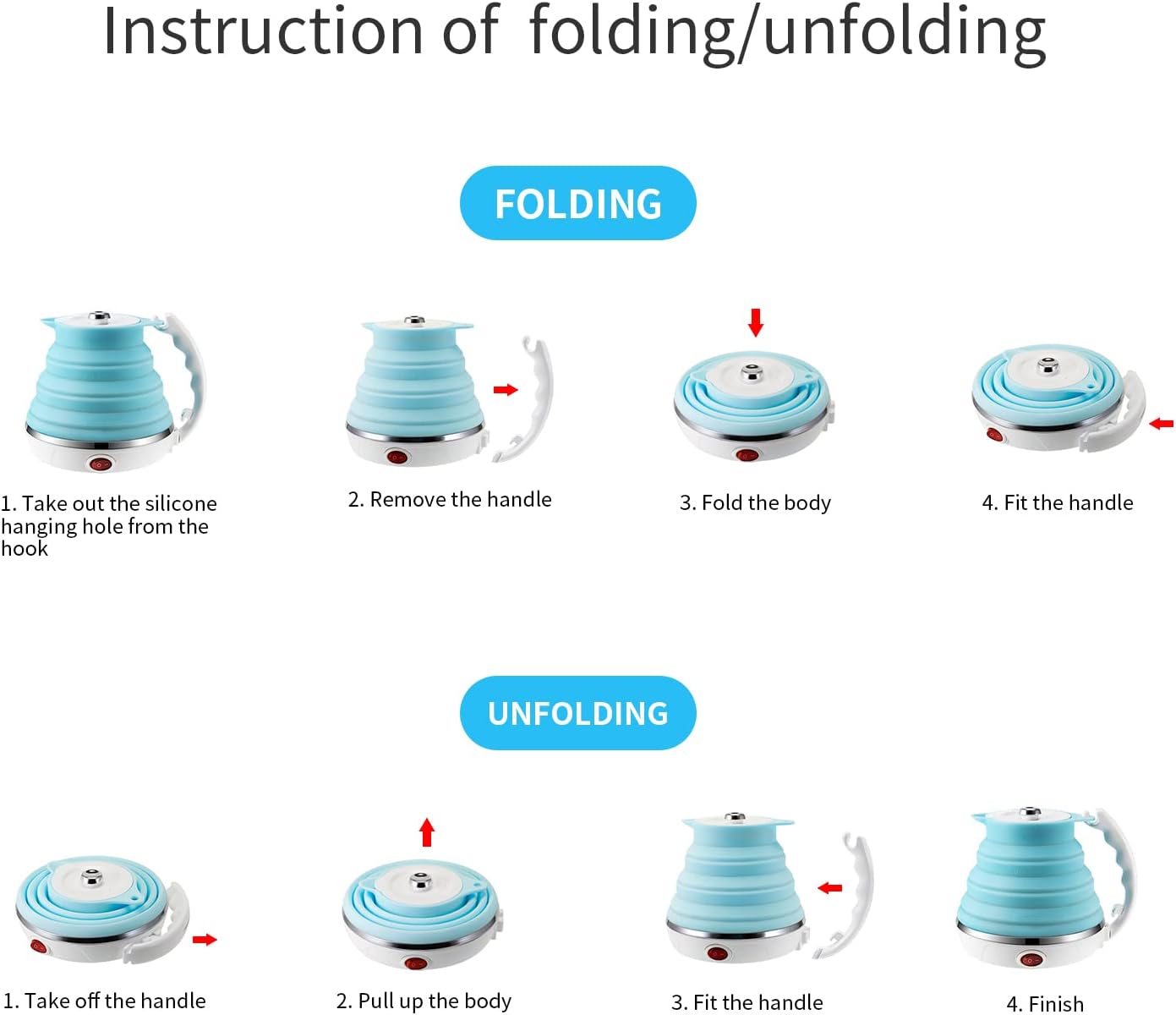 Instruction of folding/unfolding

FOLDING

1. Take out the silicone hanging hole from the hook

2. Remove the handle

3. Fold the body

4. Fit the handle

UNFOLDING

1. Take off the handle

2. Pull up the body

3. Fit the handle

4. Finish